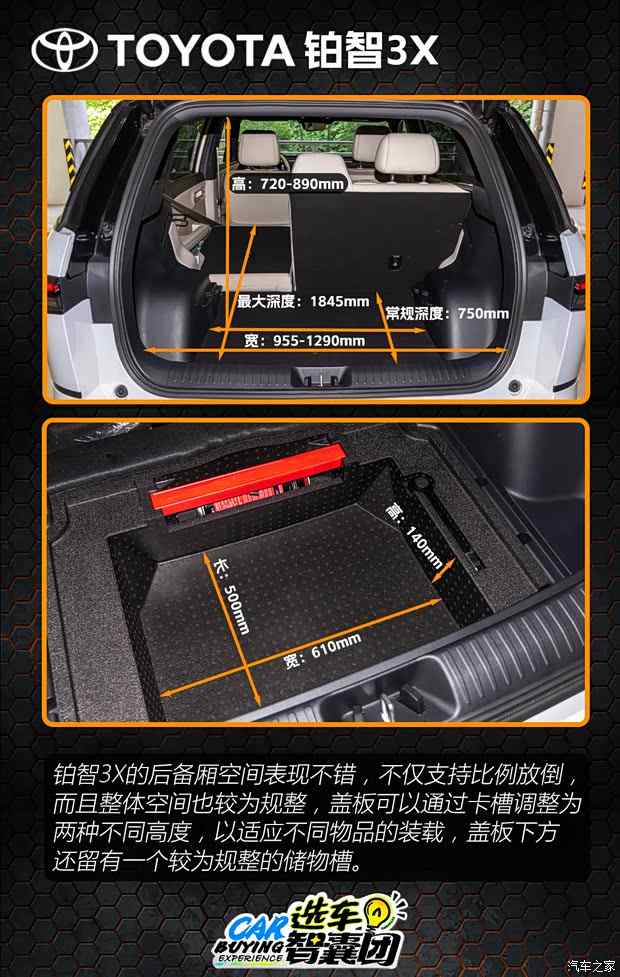 TOYOTA 铂智3X

高：720-890mm

最大深度：1845mm

常规深度：750mm

宽：955-1290mm

高：140mm

长：500mm

宽：610mm

铂智3X的后备厢空间表现不错，不仅支持比例放倒，而且整体空间也较为规整，盖板可以通过卡槽调整为两种不同高度，以适应不同物品的装载，盖板下方还留有一个较为规整的储物槽。

CAR BUYING EXPERIENCE 选车智囊团

汽车之家